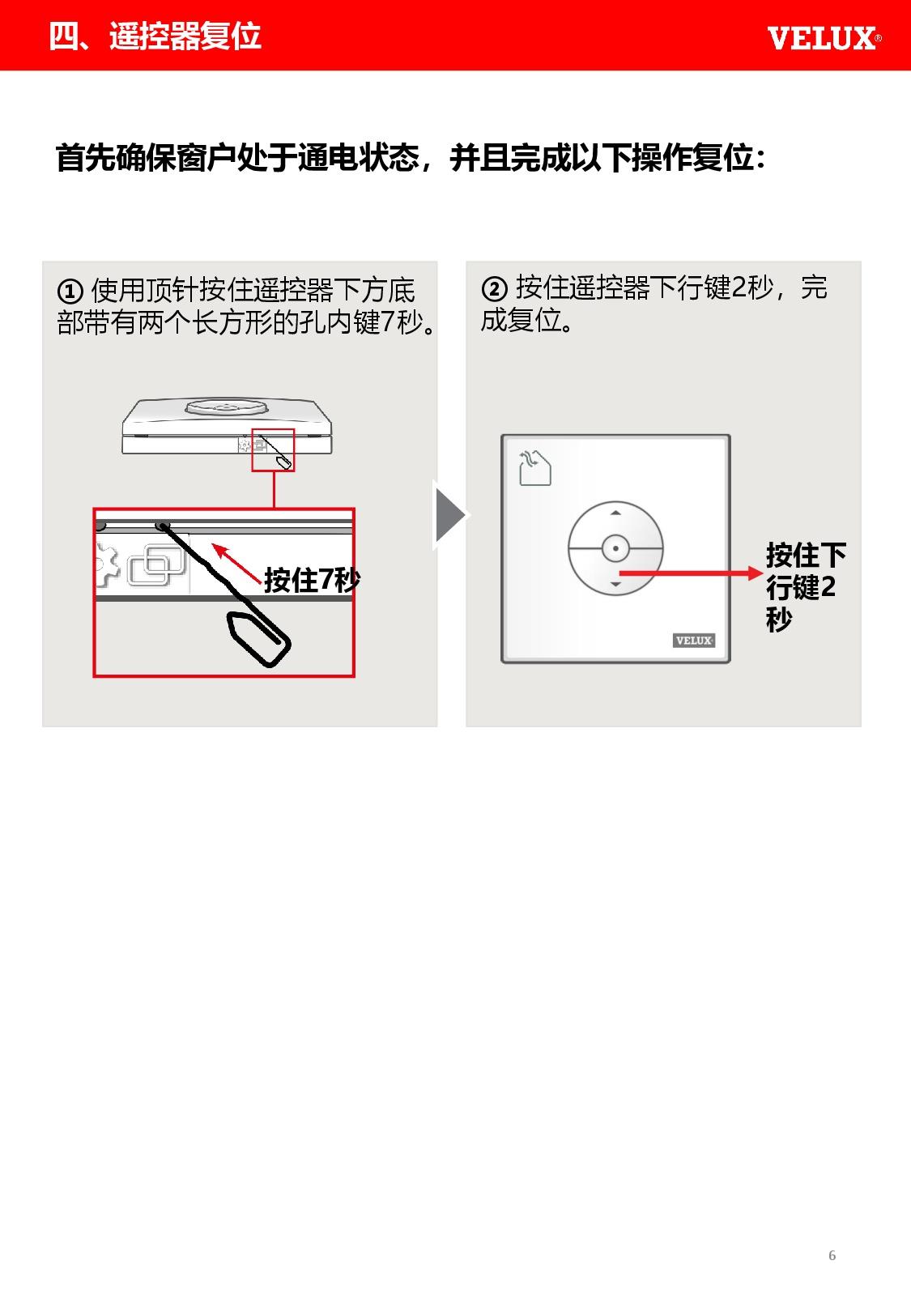 四、遥控器复位

VELUX®

首先确保窗户处于通电状态，并且完成以下操作复位：

① 使用顶针按住遥控器下方底部带有两个长方形的孔内键7秒。

按住7秒

② 按住遥控器下行键2秒，完成复位。

按住下行键2秒

VELUX

6