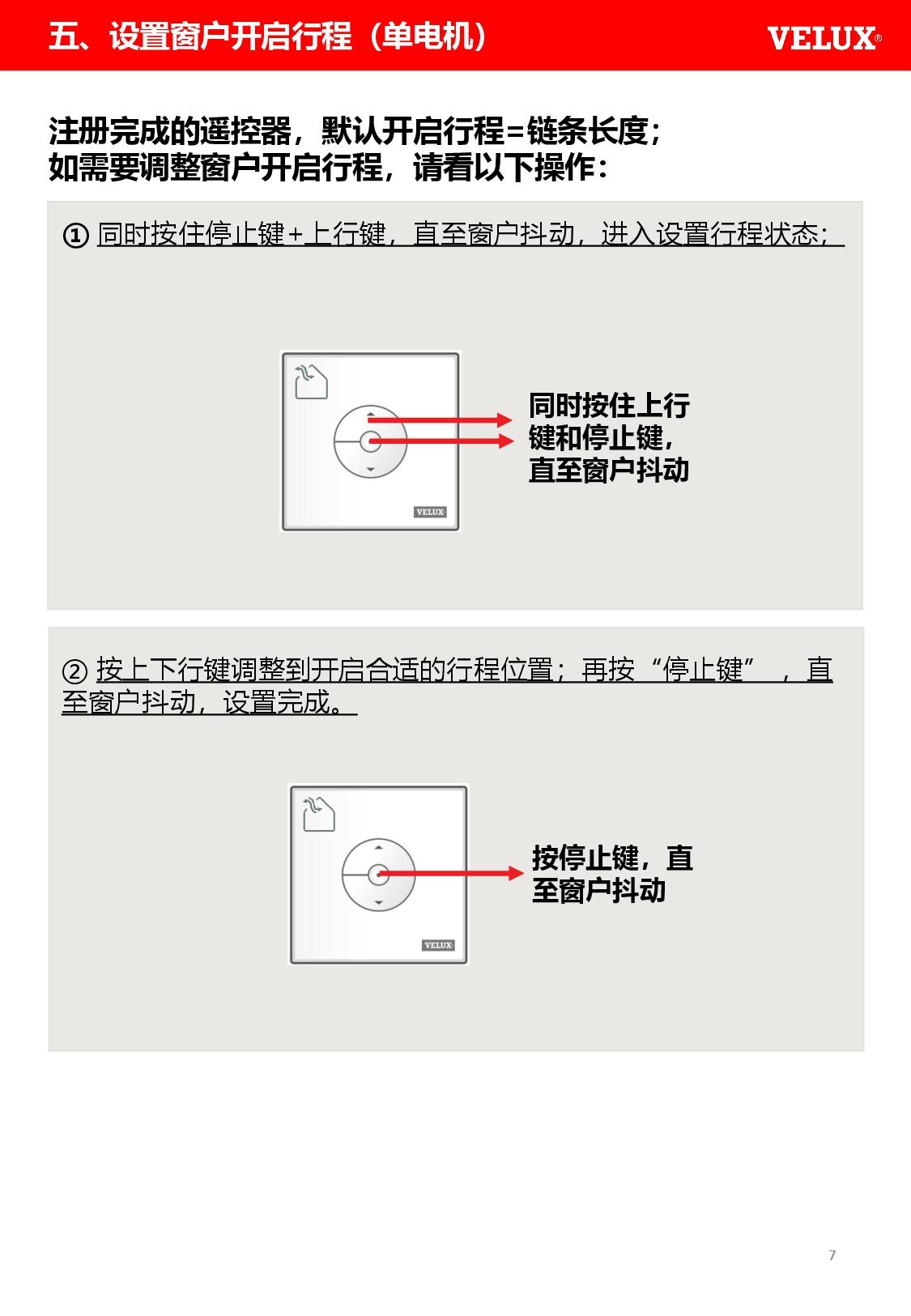 五、设置窗户开启行程（单电机）

VELUX®

注册完成的遥控器，默认开启行程=链条长度；
如需要调整窗户开启行程，请看以下操作：

① 同时按住停止键+上行键，直至窗户抖动，进入设置行程状态；

VELUX

同时按住上行键和停止键，直至窗户抖动

② 按上下行键调整到开启合适的行程位置；再按“停止键”，直至窗户抖动，设置完成。

VELUX

按停止键，直至窗户抖动

7